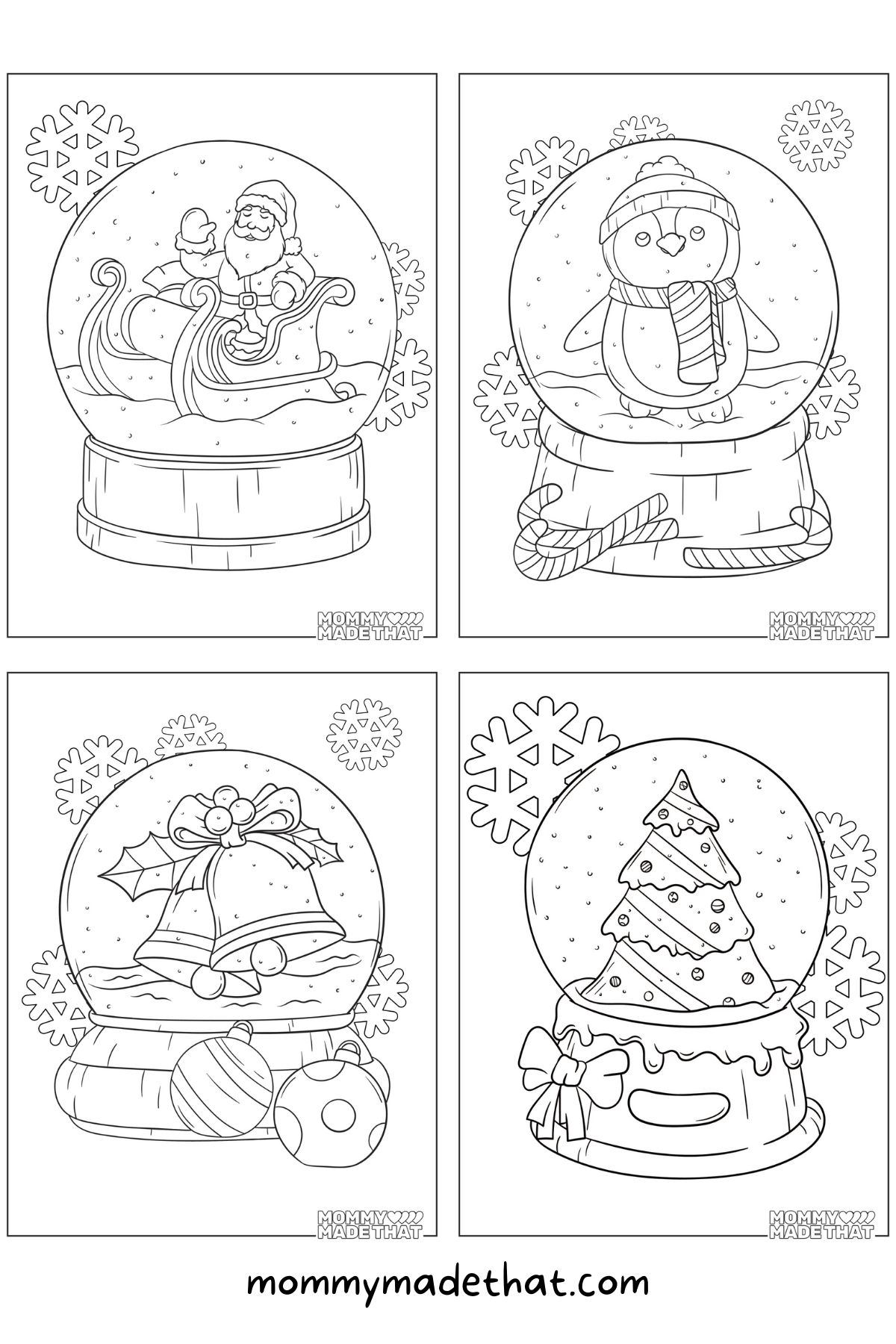 MOMMY
MADE THAT

MOMMY
MADE THAT

MOMMY
MADE THAT

MOMMY
MADE THAT

mommymadethat.com