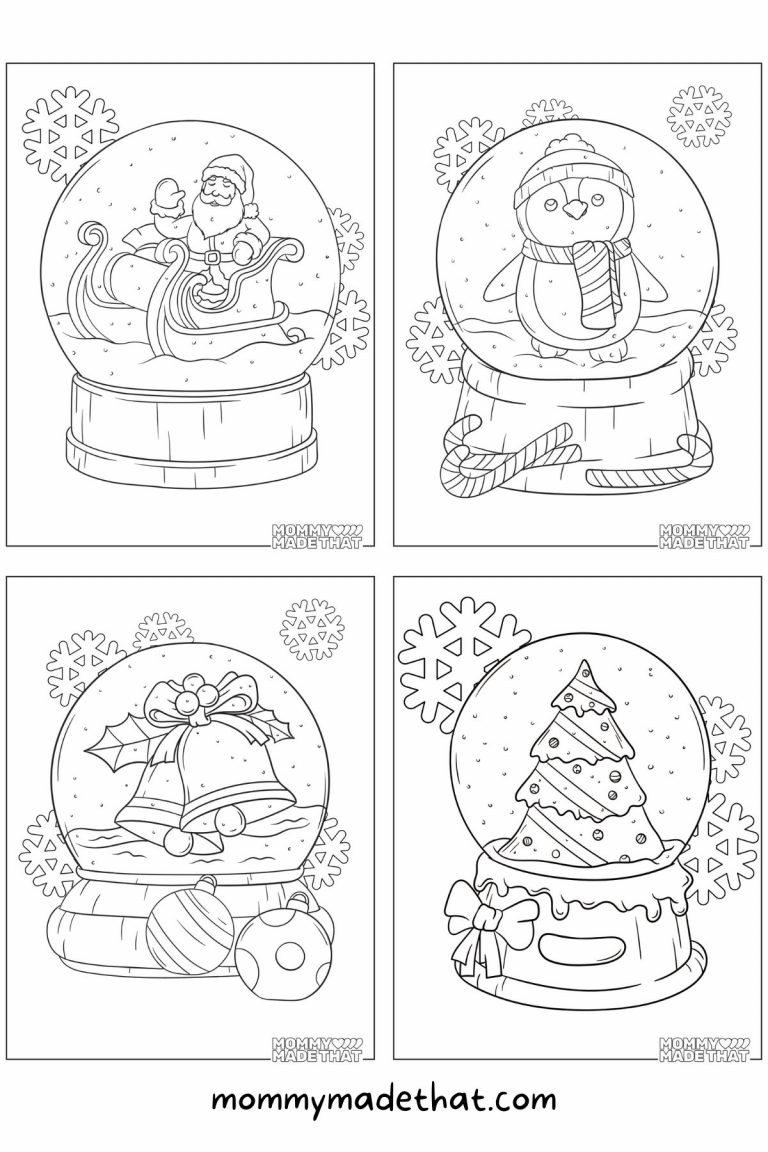 MOMMY
MADE THAT

MOMMY
MADE THAT

MOMMY
MADE THAT

MOMMY
MADE THAT

mommymadethat.com