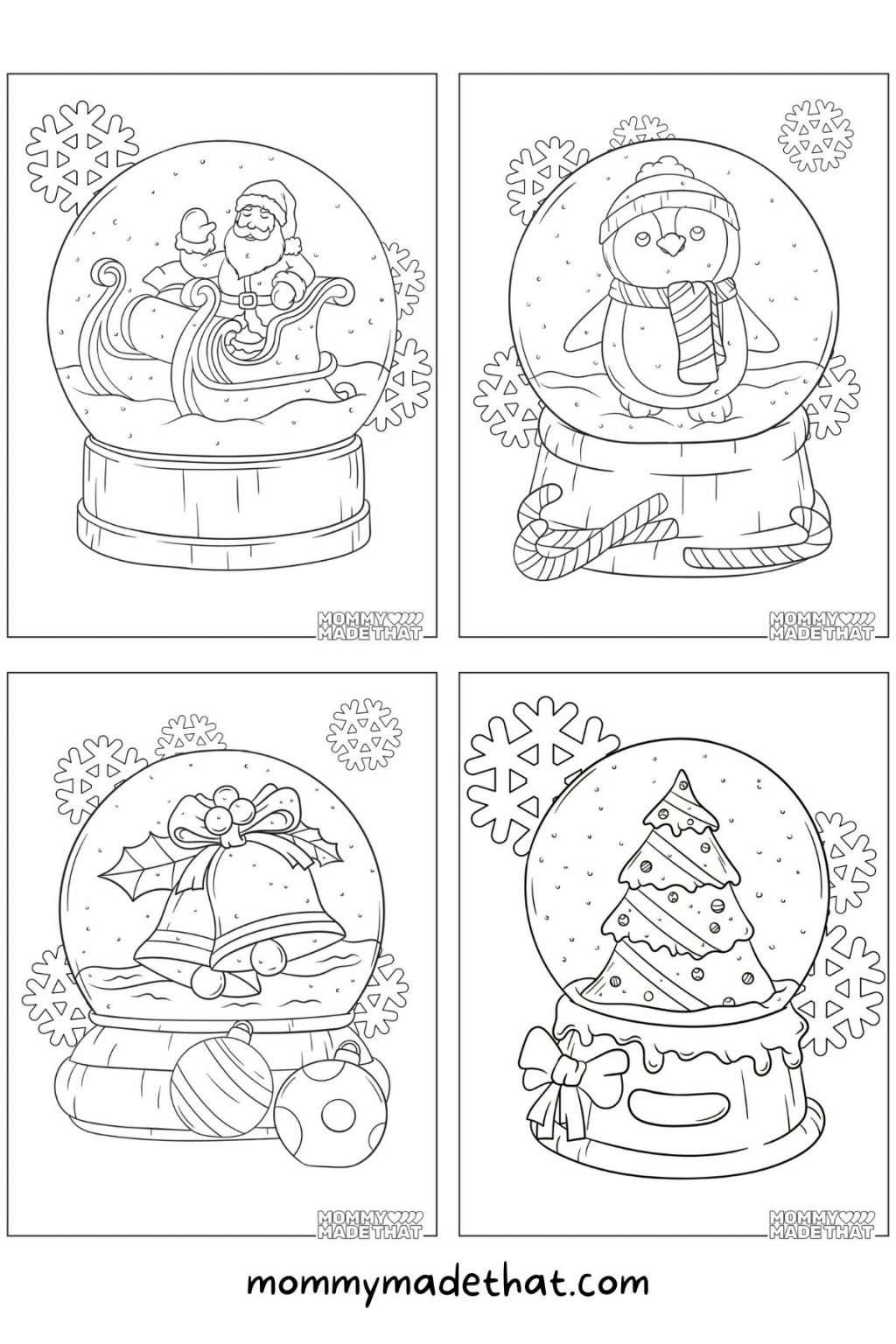 MOMMY
MADE THAT

MOMMY
MADE THAT

MOMMY
MADE THAT

MOMMY
MADE THAT

mommymadethat.com